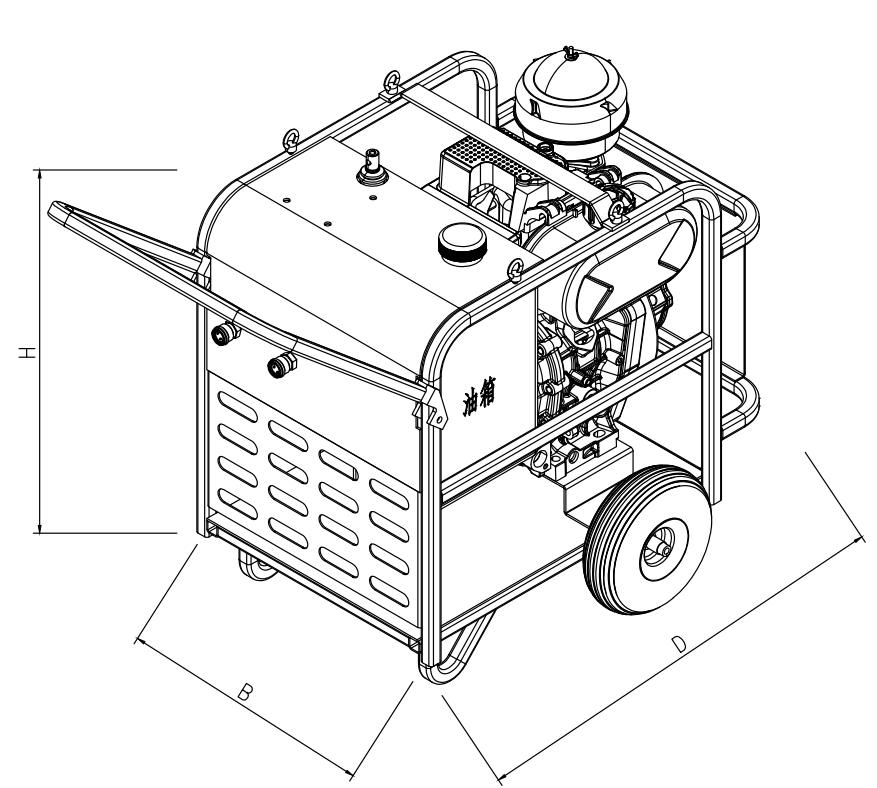 H

油箱

B

D